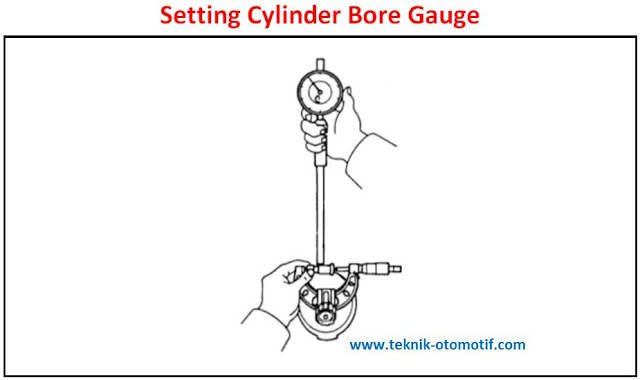 Setting Cylinder Bore Gauge

www.teknik-otomotif.com