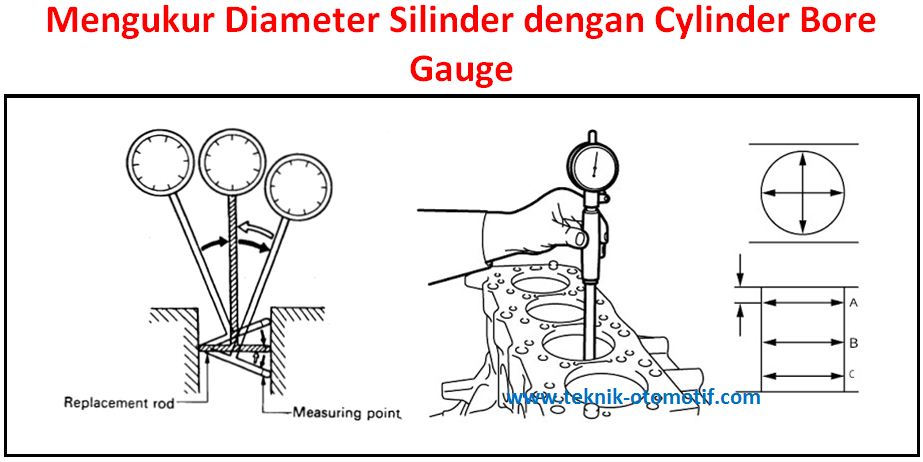 Mengukur Diameter Silinder dengan Cylinder Bore Gauge

Replacement rod

Measuring point

www.teknik-otomotif.com

A

B

C